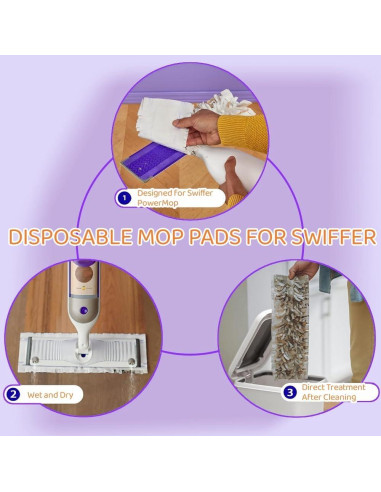 1 Designed For Swiffer PowerMop

DISPOSABLE MOP PADS FOR SWIFFER

2 Wet and Dry

3 Direct Treatment After Cleaning