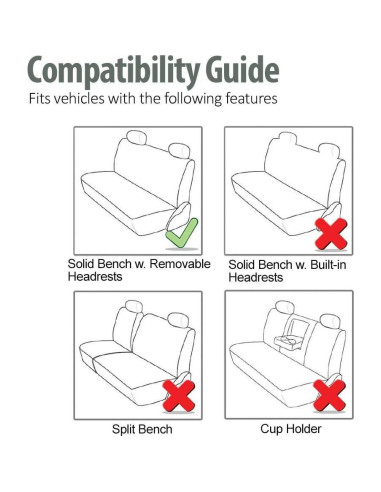 Compatibility Guide
Fits vehicles with the following features

Solid Bench w. Removable Headrests

Solid Bench w. Built-in Headrests

Split Bench

Cup Holder