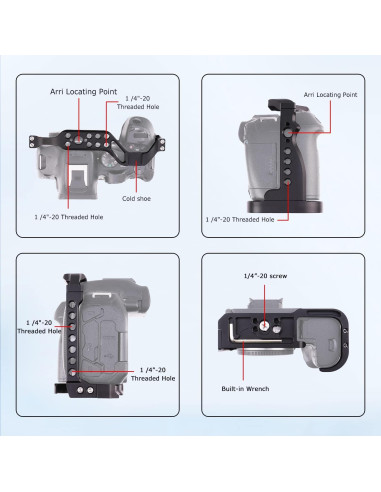 Arri Locating Point

1 /4"-20 Threaded Hole

Cold shoe

1 /4"-20 Threaded Hole

Arri Locating Point

1 /4"-20 Threaded Hole

1 /4"-20 Threaded Hole

1 /4"-20 Threaded Hole

1/4"-20 screw

Built-in Wrench