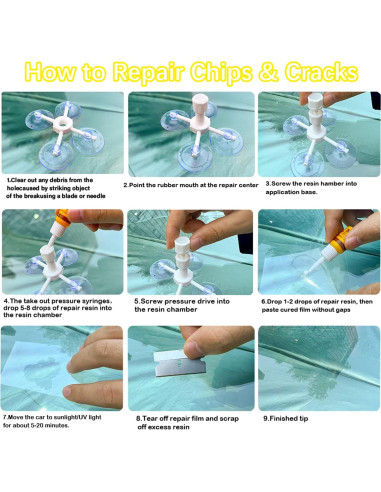 How to Repair Chips & Cracks

1.Clear out any debris from the holecaused by striking object of the breakusing a blade or needle

2.Point the rubber mouth at the repair center

3.Screw the resin hamber into application base.

4.The take out pressure syringes, drop 5-8 drops of repair resin into the resin chamber

5.Screw pressure drive into the resin chamber

6.Drop 1-2 drops of repair resin, then paste cured film without gaps

7.Move the car to sunlight/UV light for about 5-20 minutes.

8.Tear off repair film and scrap off excess resin

9.Finished tip