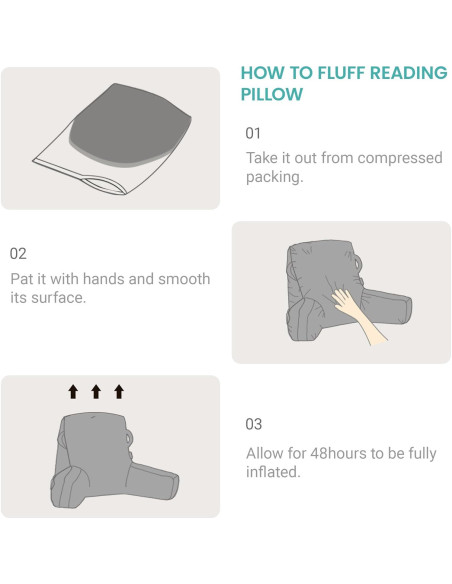 HOW TO FLUFF READING PILLOW

01

Take it out from compressed packing.

02

Pat it with hands and smooth its surface.

03

Allow for 48hours to be fully inflated.