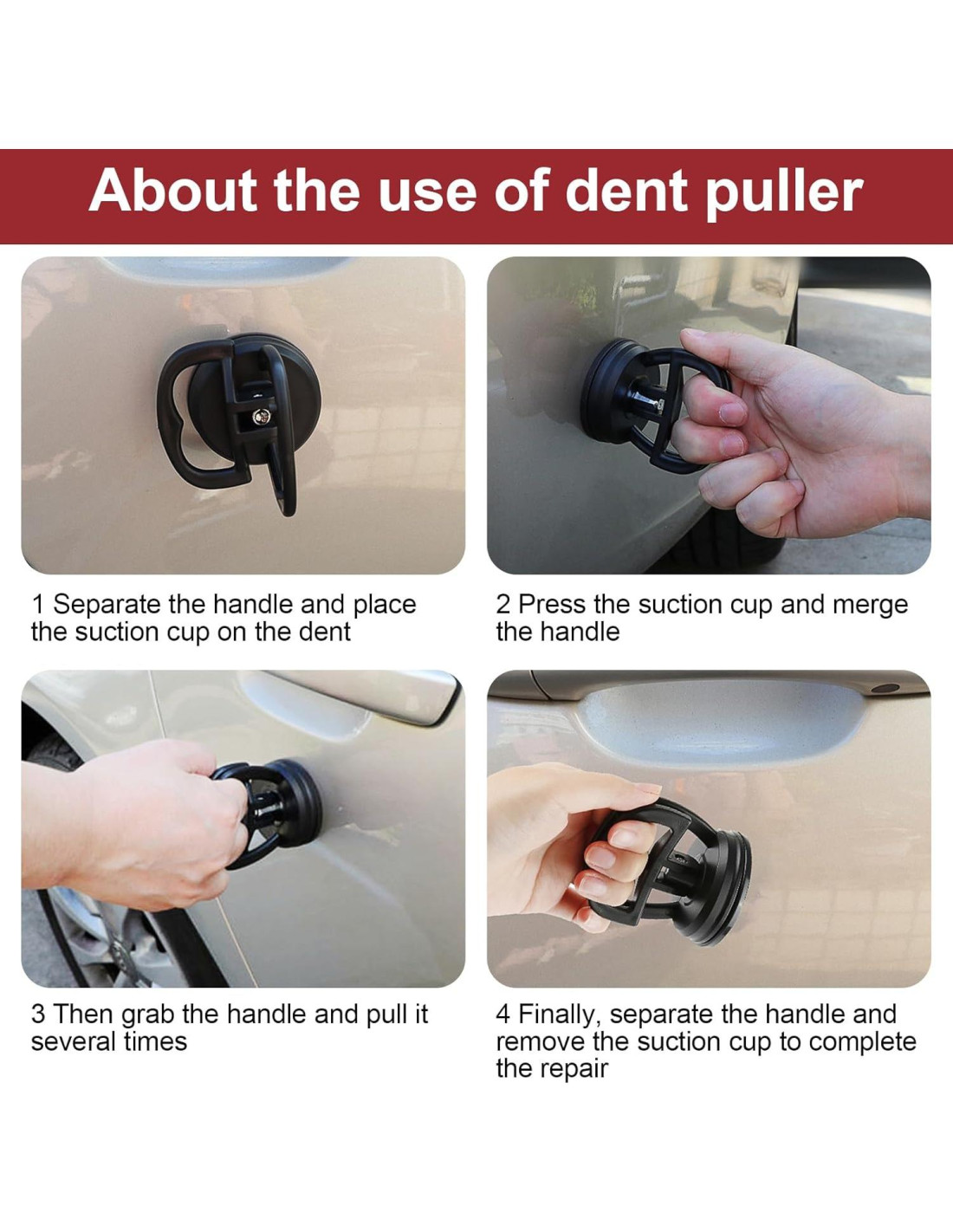 About the use of dent puller

1 Separate the handle and place the suction cup on the dent

2 Press the suction cup and merge the handle

3 Then grab the handle and pull it several times

4 Finally, separate the handle and remove the suction cup to complete the repair