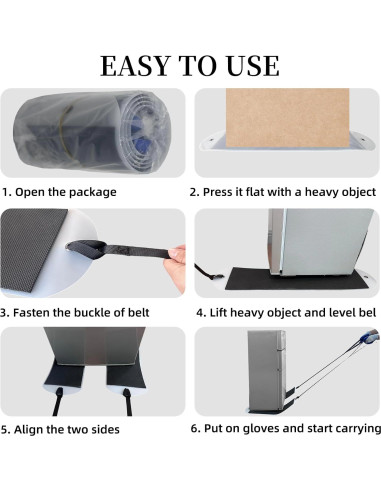 EASY TO USE

1. Open the package

2. Press it flat with a heavy object

3. Fasten the buckle of belt

4. Lift heavy object and level bel

5. Align the two sides

6. Put on gloves and start carrying