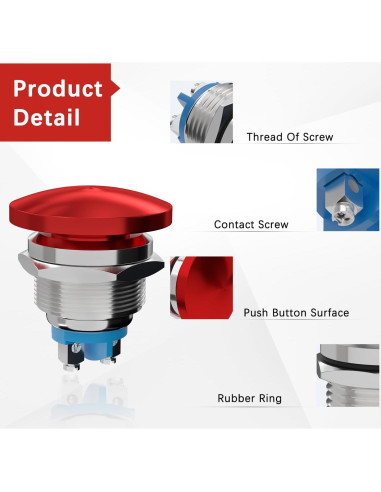 Product Detail

Thread Of Screw

Contact Screw

Push Button Surface

Rubber Ring