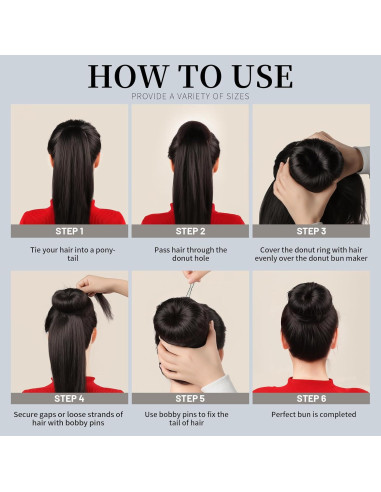 HOW TO USE
PROVIDE A VARIETY OF SIZES

STEP 1
Tie your hair into a ponytail

STEP 2
Pass hair through the donut hole

STEP 3
Cover the donut ring with hair evenly over the donut bun maker

STEP 4
Secure gaps or loose strands of hair with bobby pins

STEP 5
Use bobby pins to fix the tail of hair

STEP 6
Perfect bun is completed