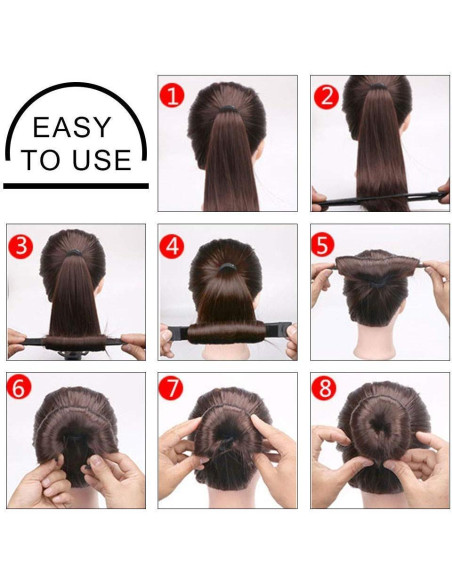 EASY TO USE

1

2

3

4

5

6

7

8