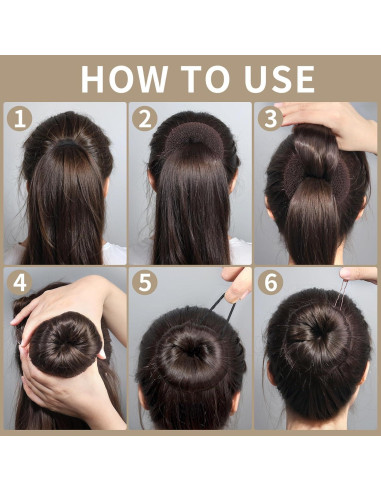 HOW TO USE

1

2

3

4

5

6