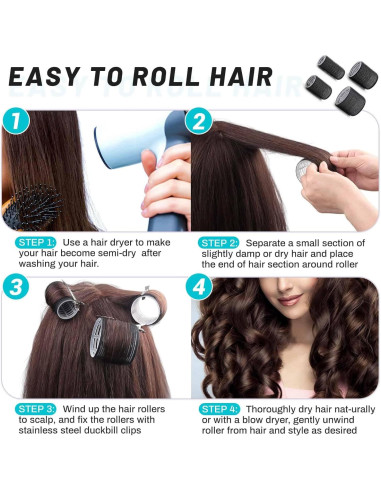 EASY TO ROLL HAIR

1

2

STEP 1: Use a hair dryer to make your hair become semi-dry after washing your hair.

STEP 2: Separate a small section of slightly damp or dry hair and place the end of hair section around roller

3

4

STEP 3: Wind up the hair rollers to scalp, and fix the rollers with stainless steel duckbill clips

STEP 4: Thoroughly dry hair nat-urally or with a blow dryer, gently unwind roller from hair and style as desired