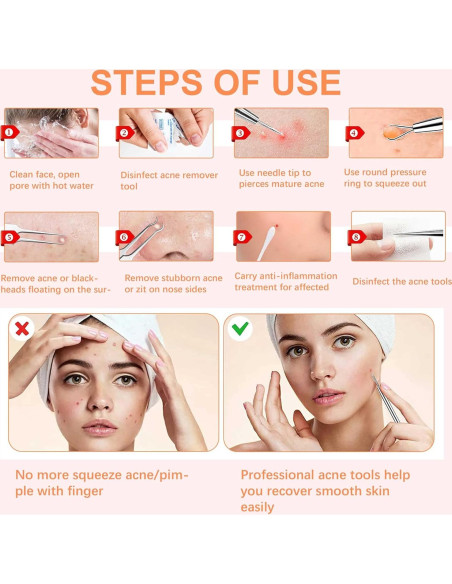 STEPS OF USE

1

Clean face, open pore with hot water

2

Disinfect acne remover tool

3

Use needle tip to pierces mature acne

4

Use round pressure ring to squeeze out

5

Remove acne or blackheads floating on the sur-

6

Remove stubborn acne or zit on nose sides

7

Carry anti-inflammation treatment for affected

8

Disinfect the acne tools

No more squeeze acne/pimple with finger

Professional acne tools help you recover smooth skin easily