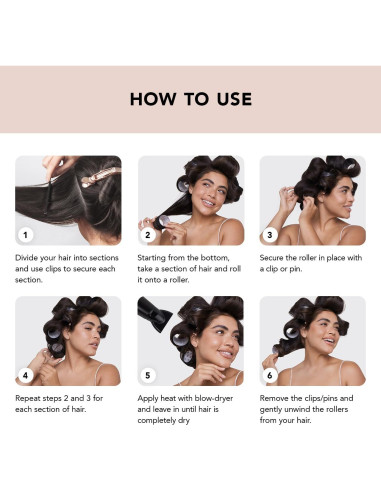 HOW TO USE

1

Divide your hair into sections and use clips to secure each section.

2

Starting from the bottom, take a section of hair and roll it onto a roller.

3

Secure the roller in place with a clip or pin.

4

Repeat steps 2 and 3 for each section of hair.

5

Apply heat with blow-dryer and leave in until hair is completely dry

6

Remove the clips/pins and gently unwind the rollers from your hair.