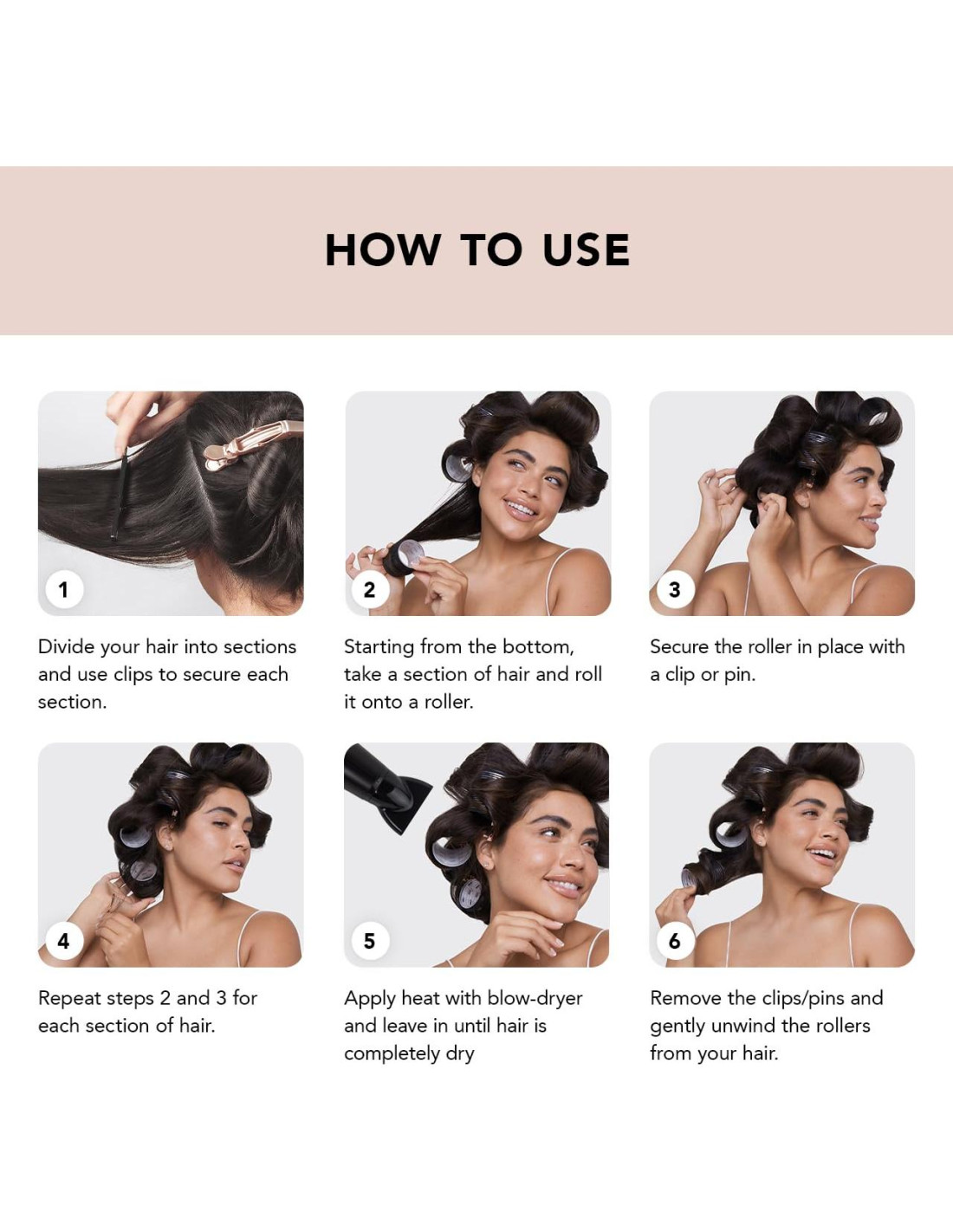 HOW TO USE

1

Divide your hair into sections and use clips to secure each section.

2

Starting from the bottom, take a section of hair and roll it onto a roller.

3

Secure the roller in place with a clip or pin.

4

Repeat steps 2 and 3 for each section of hair.

5

Apply heat with blow-dryer and leave in until hair is completely dry

6

Remove the clips/pins and gently unwind the rollers from your hair.