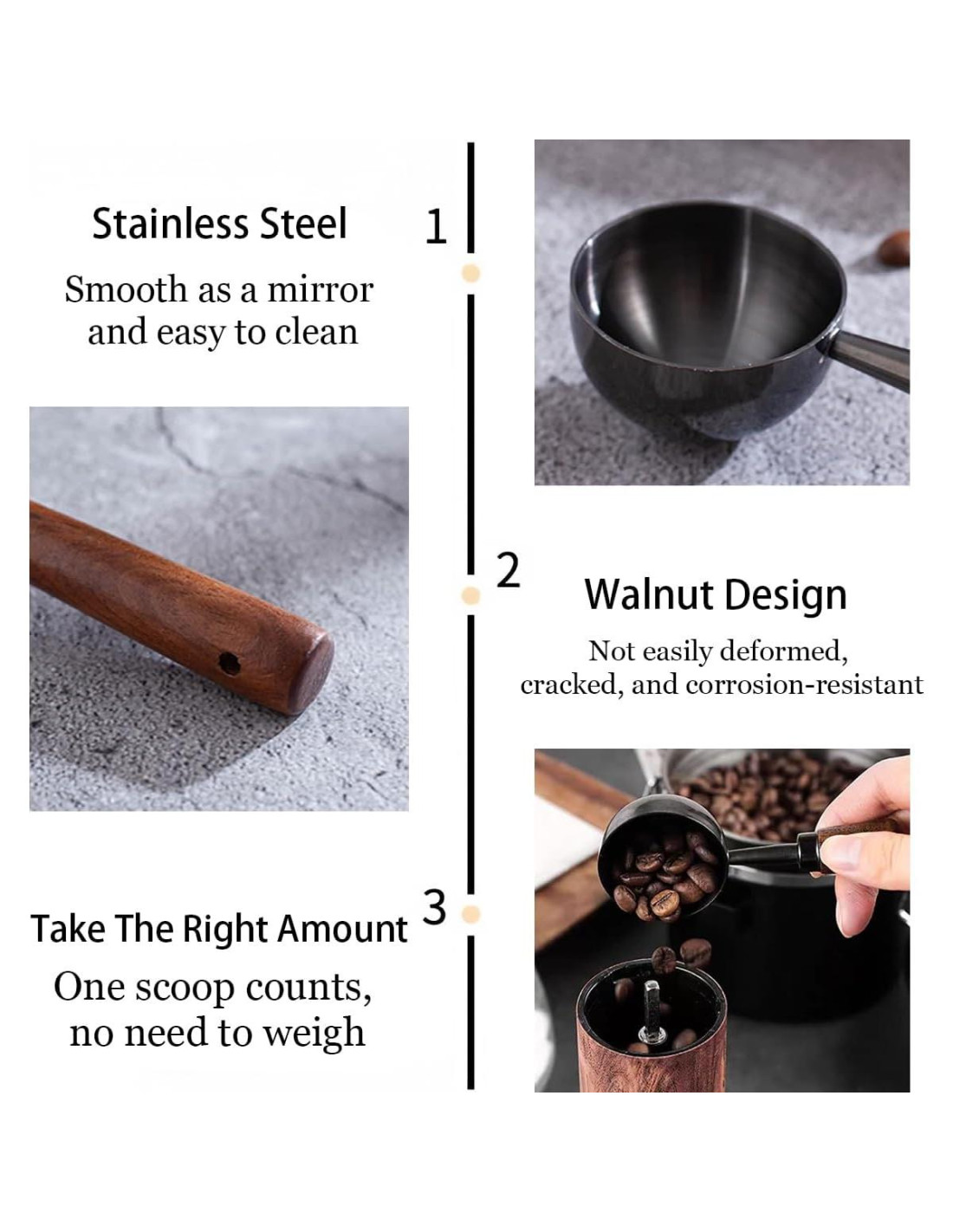 Stainless Steel
1
Smooth as a mirror and easy to clean

2
Walnut Design
Not easily deformed, cracked, and corrosion-resistant

Take The Right Amount
3
One scoop counts, no need to weigh