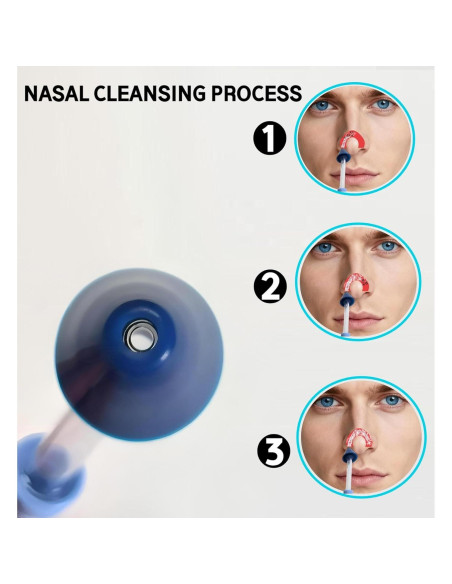 NASAL CLEANSING PROCESS

1

2

3