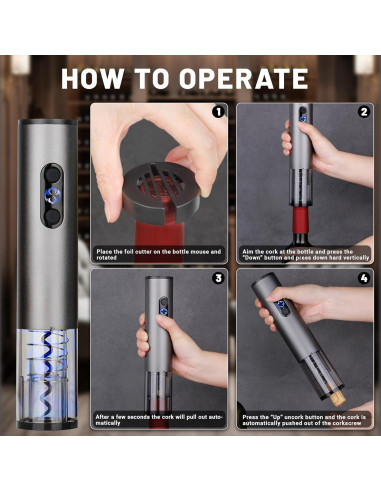 HOW TO OPERATE

1

Place the foil cutter on the bottle mouse and rotated

2

Aim the cork at the bottle and press the "Down" button and press down hard vertically

3

After a few seconds the cork will pull out automatically

4

Press the "Up" uncork button and the cork is automatically pushed out of the corkscrew