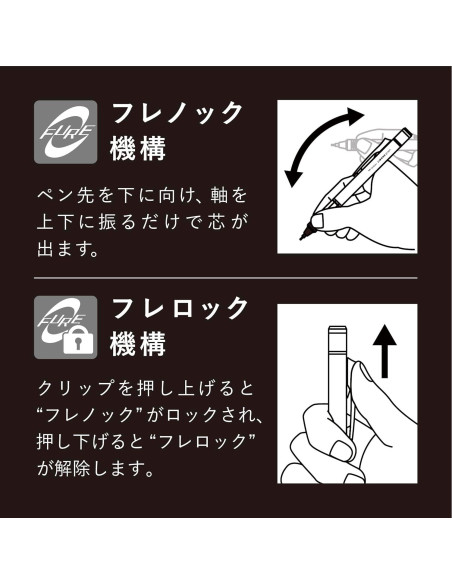 FURE

フレノック機構

ペン先を下に向け、軸を上下に振るだけで芯が出ます。

FURE

フレロック機構

クリップを押し上げると“フレノック”がロックされ、押し下げると“フレロック”が解除します。