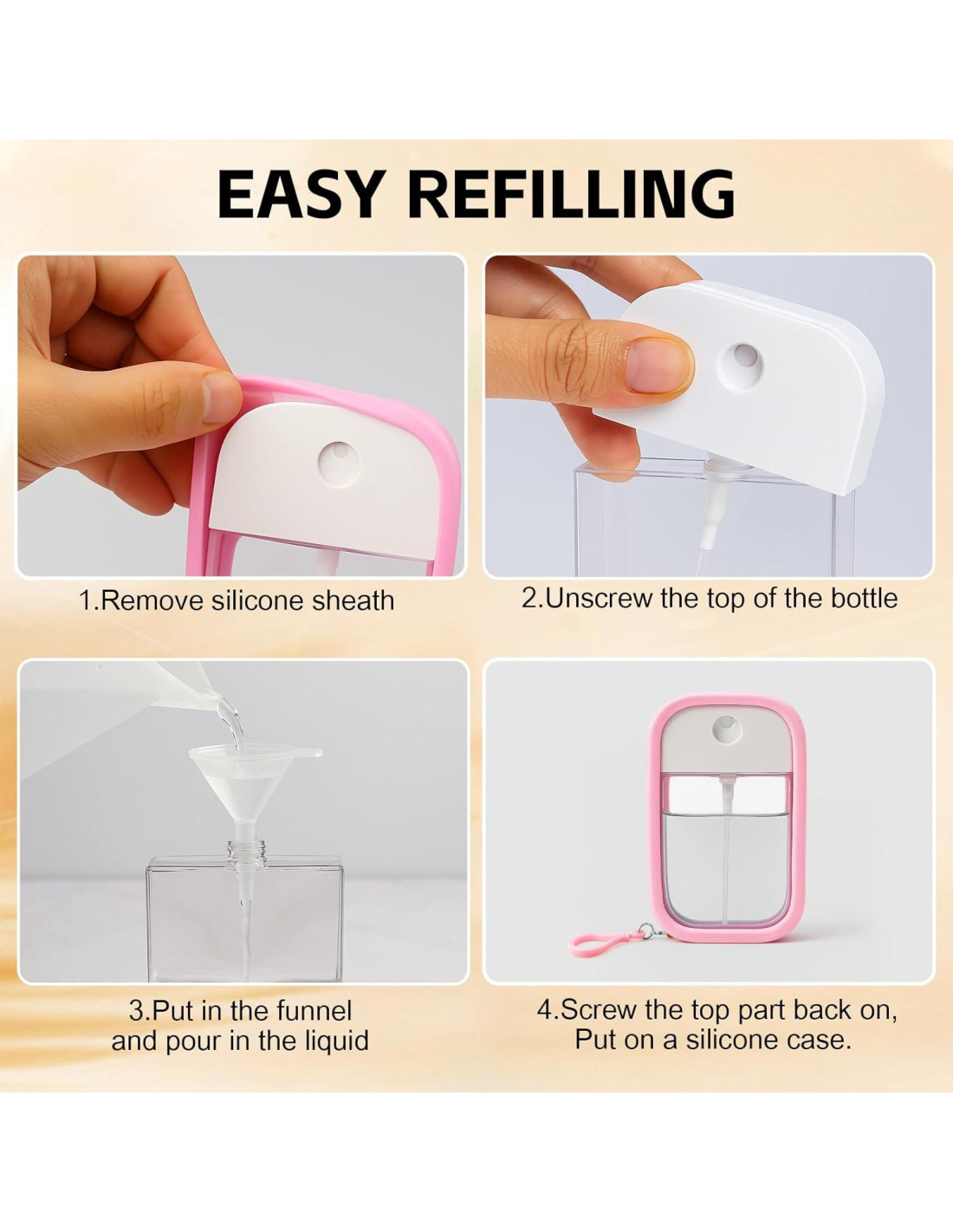 EASY REFILLING

1.Remove silicone sheath

2.Unscrew the top of the bottle

3.Put in the funnel and pour in the liquid

4.Screw the top part back on, Put on a silicone case.