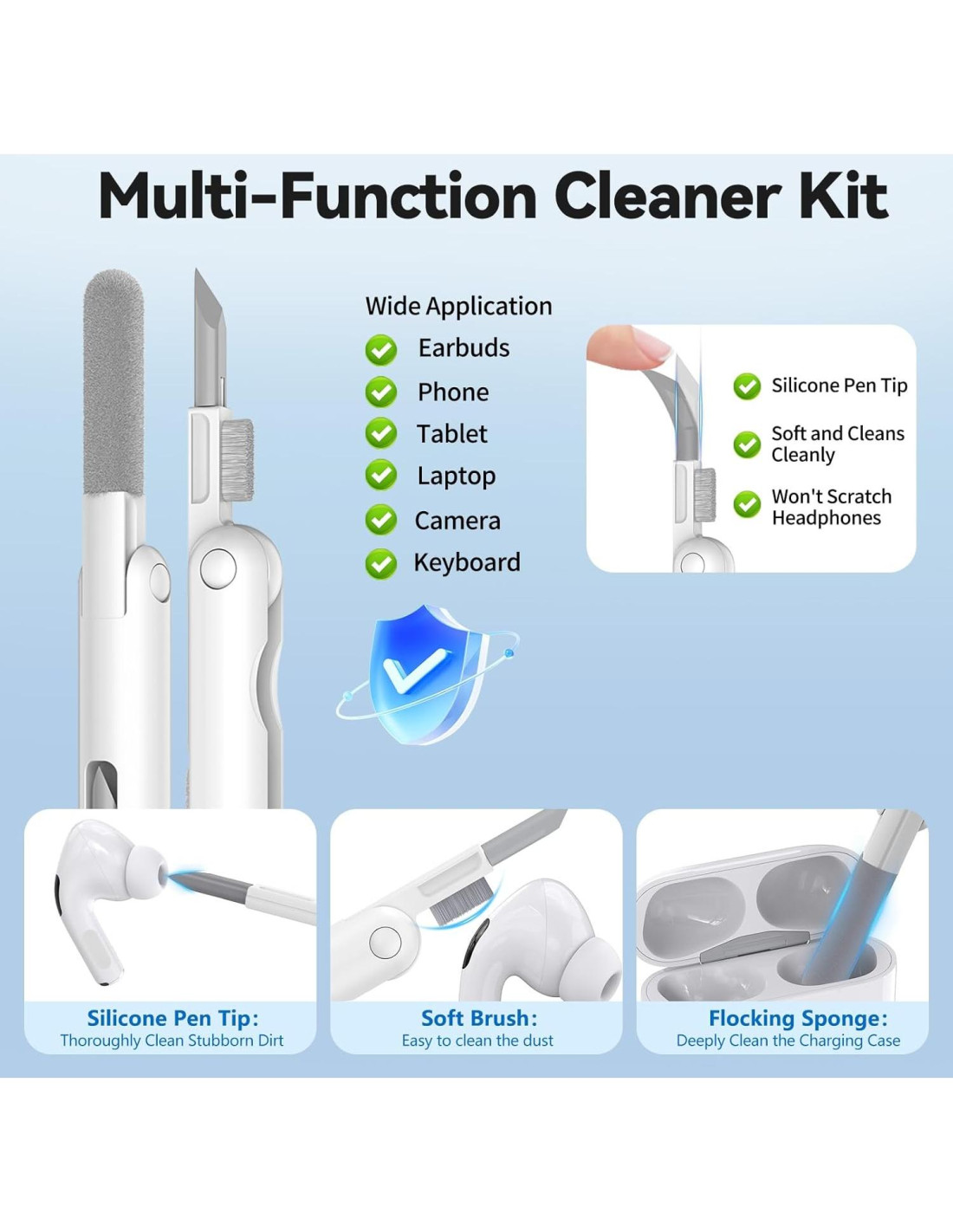 Multi-Function Cleaner Kit

Wide Application
Earbuds
Phone
Tablet
Laptop
Camera
Keyboard

Silicone Pen Tip
Soft and Cleans Cleanly
Won't Scratch Headphones

Silicone Pen Tip:
Thoroughly Clean Stubborn Dirt

Soft Brush:
Easy to clean the dust

Flocking Sponge:
Deeply Clean the Charging Case