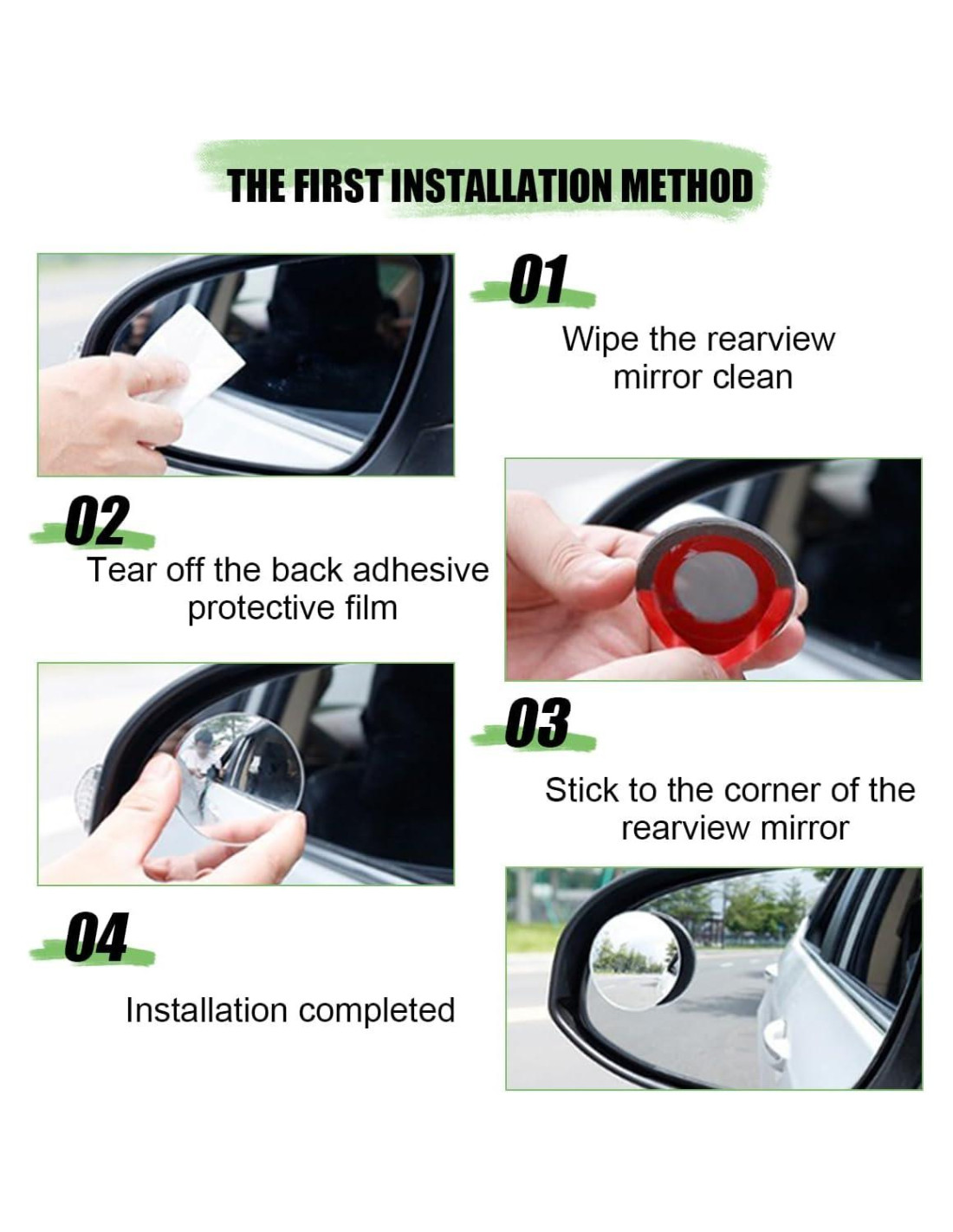 THE FIRST INSTALLATION METHOD

01

Wipe the rearview mirror clean

02

Tear off the back adhesive protective film

03

Stick to the corner of the rearview mirror

04

Installation completed