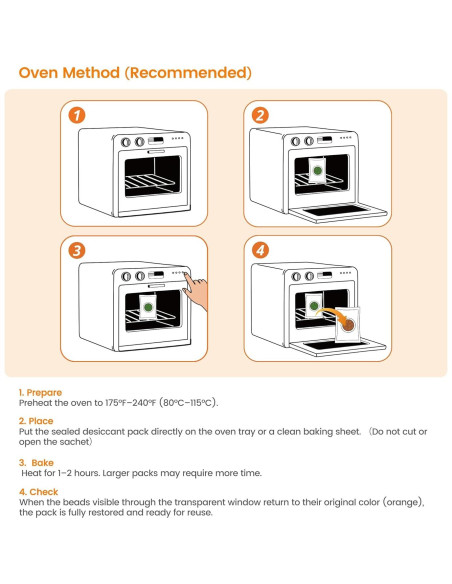 Oven Method (Recommended)

1

2

3

4

1. Prepare
Preheat the oven to 175°F–240°F (80°C–115°C).

2. Place
Put the sealed desiccant pack directly on the oven tray or a clean baking sheet. (Do not cut or open the sachet)

3. Bake
Heat for 1–2 hours. Larger packs may require more time.

4. Check
When the beads visible through the transparent window return to their original color (orange), the pack is fully restored and ready for reuse.