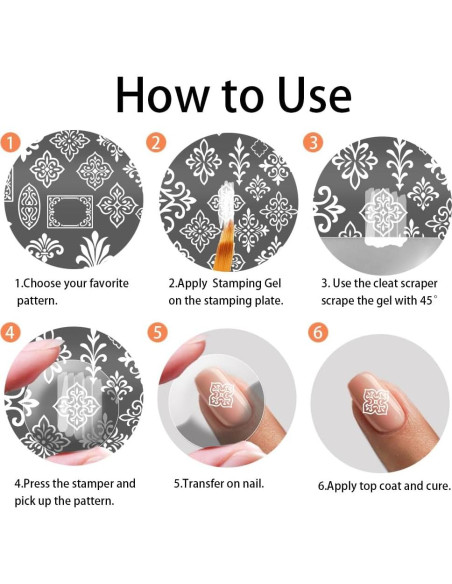 How to Use

1

1.Choose your favorite pattern.

2

2.Apply Stamping Gel on the stamping plate.

3

3. Use the cleat scraper scrape the gel with 45°

4

4.Press the stamper and pick up the pattern.

5

5.Transfer on nail.

6

6.Apply top coat and cure.