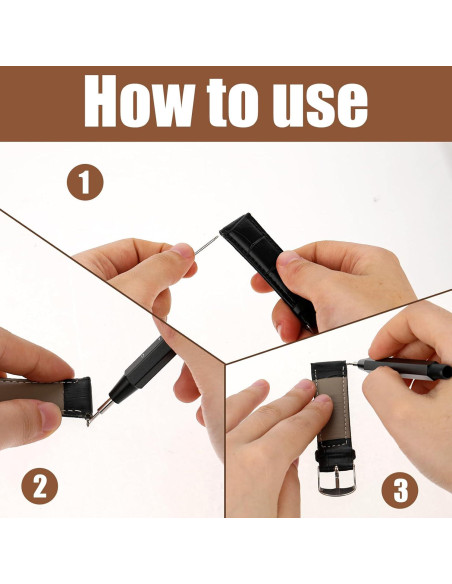 How to use

1

2

3