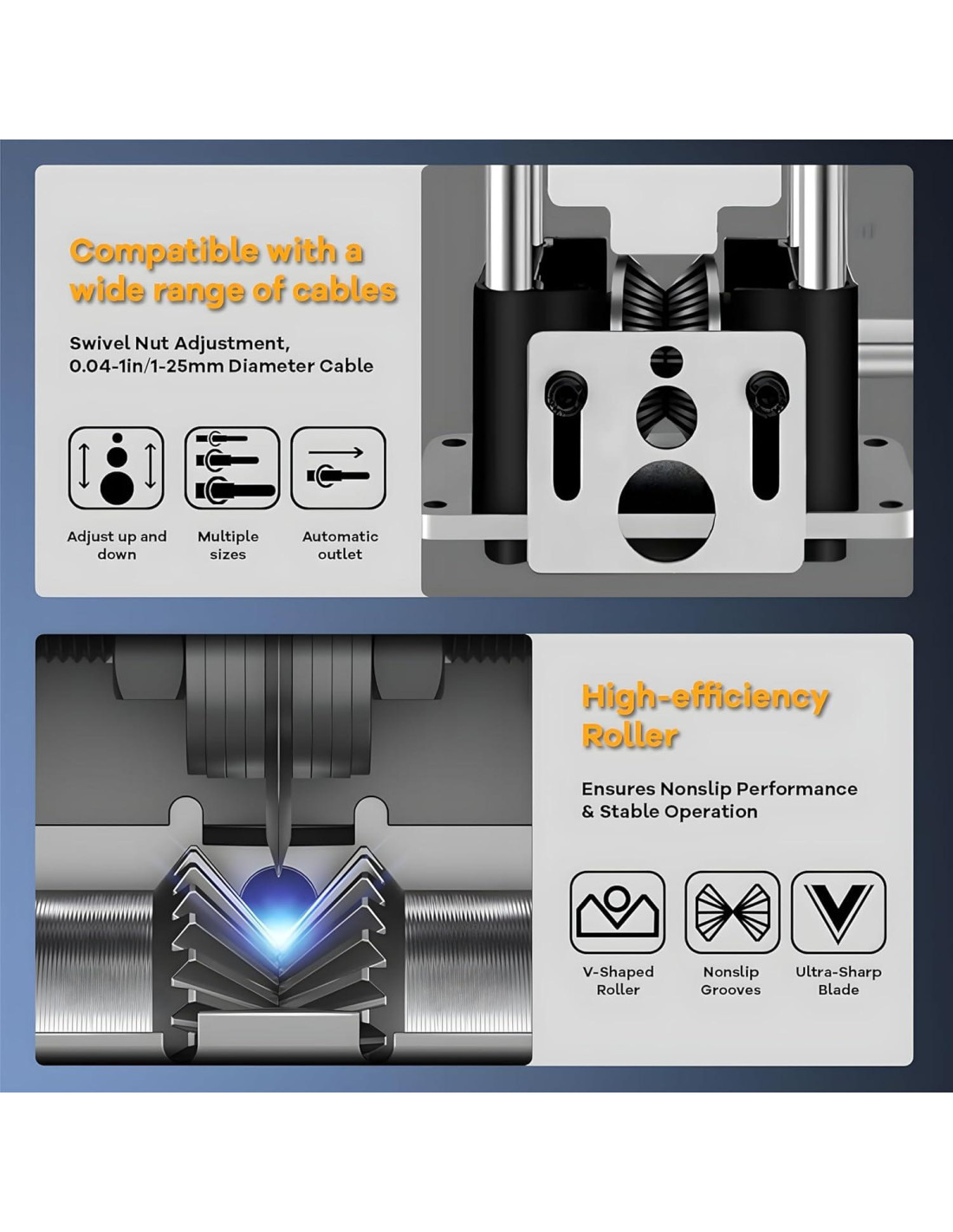 Compatible with a wide range of cables

Swivel Nut Adjustment, 0.04-1in/1-25mm Diameter Cable

Adjust up and down

Multiple sizes

Automatic outlet

High-efficiency Roller

Ensures Nonslip Performance & Stable Operation

V-Shaped Roller

Nonslip Grooves

Ultra-Sharp Blade