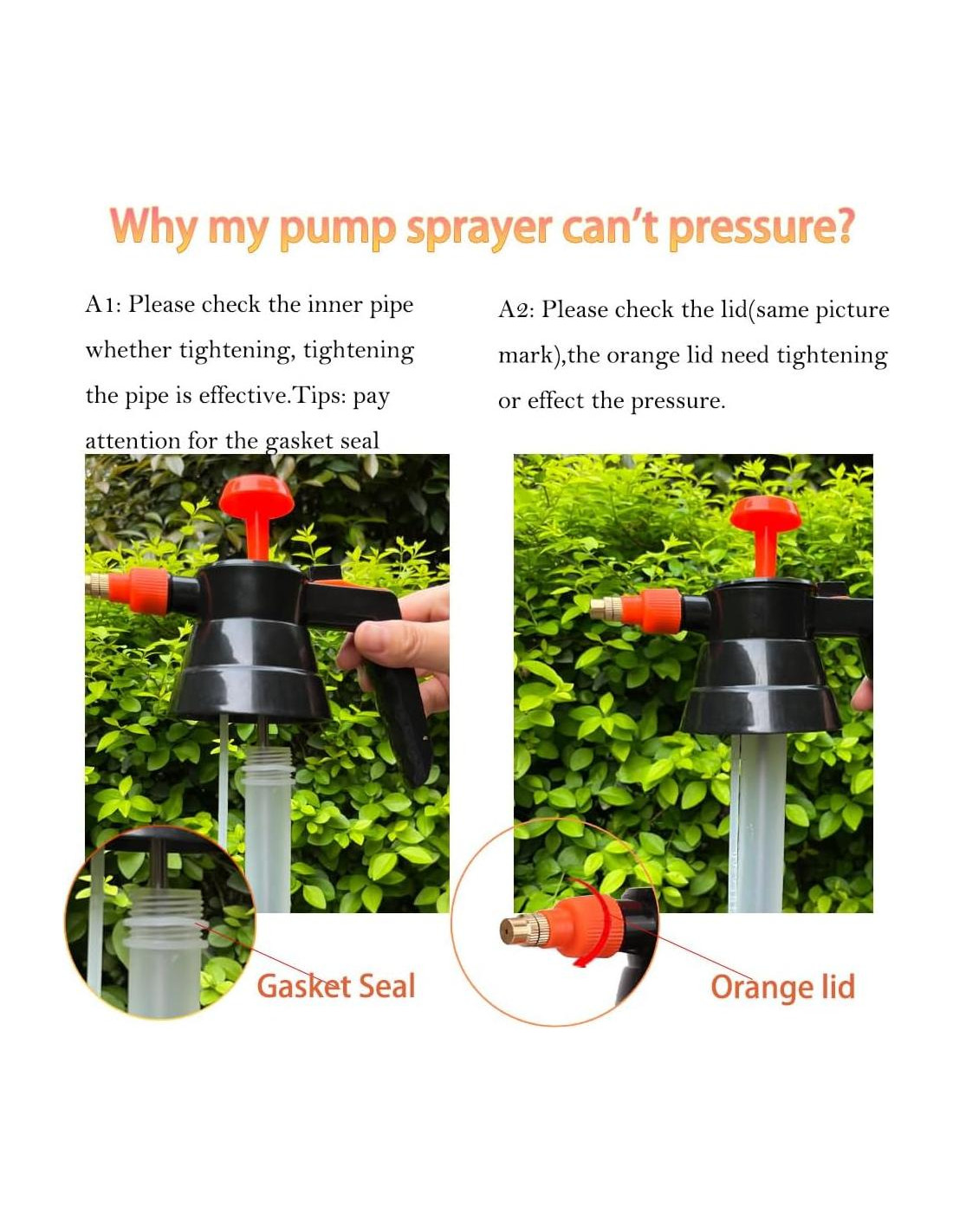 Why my pump sprayer can't pressure?

A1: Please check the inner pipe whether tightening, tightening the pipe is effective.Tips: pay attention for the gasket seal

Gasket Seal

A2: Please check the lid(same picture mark),the orange lid need tightening or effect the pressure.

Orange lid