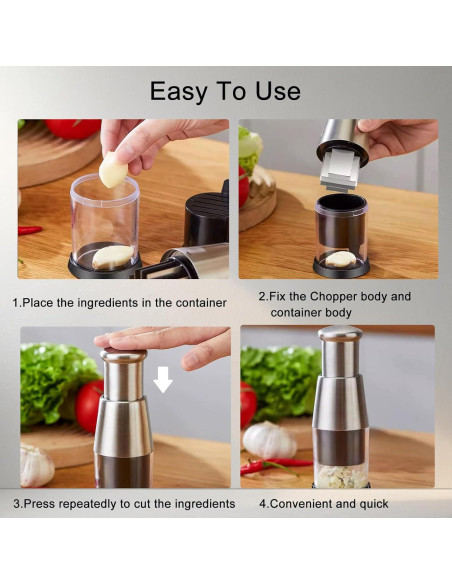 Easy To Use

1.Place the ingredients in the container

2.Fix the Chopper body and container body

3.Press repeatedly to cut the ingredients

4.Convenient and quick