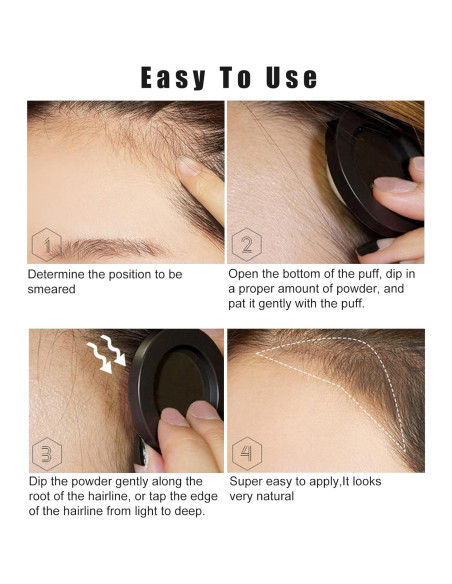 Easy To Use

1

Determine the position to be smeared

2

Open the bottom of the puff, dip in a proper amount of powder, and pat it gently with the puff.

3

Dip the powder gently along the root of the hairline, or tap the edge of the hairline from light to deep.

4

Super easy to apply,It looks very natural