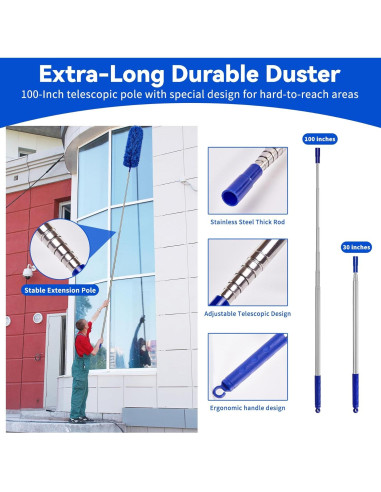 Extra-Long Durable Duster

100-Inch telescopic pole with special design for hard-to-reach areas

Stable Extension Pole

Stainless Steel Thick Rod

Adjustable Telescopic Design

Ergonomic handle design

100 inches

30 inches