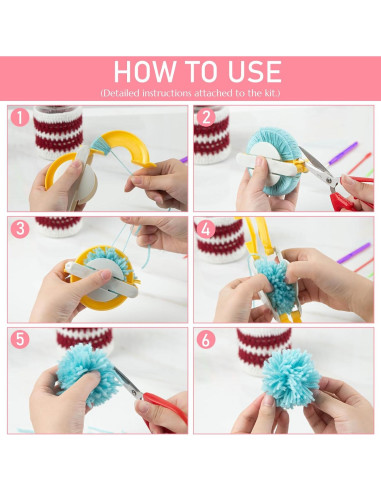 HOW TO USE
(Detailed instructions attached to the kit.)

1

2

3

4

5

6