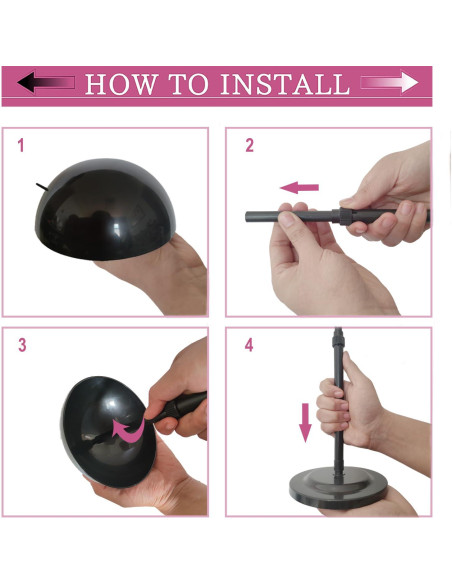 HOW TO INSTALL

1

2

3

4