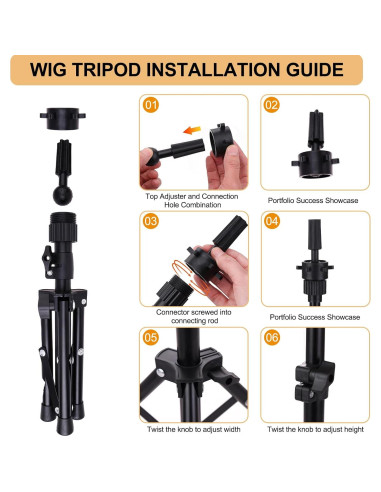 WIG TRIPOD INSTALLATION GUIDE

01

Top Adjuster and Connection Hole Combination

02

Portfolio Success Showcase

03

Connector screwed into connecting rod

04

Portfolio Success Showcase

05

Twist the knob to adjust width

06

Twist the knob to adjust height