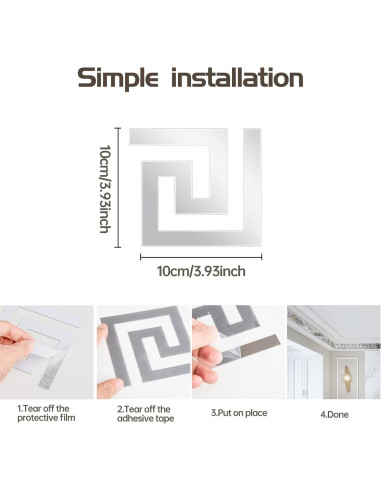 Simple installation

10cm/3.93inch

10cm/3.93inch

1.Tear off the protective film

2.Tear off the adhesive tape

3.Put on place

4.Done