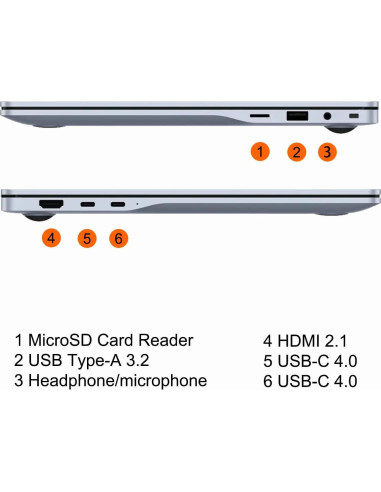 1 2 3

4 5 6

1 MicroSD Card Reader
2 USB Type-A 3.2
3 Headphone/microphone

4 HDMI 2.1
5 USB-C 4.0
6 USB-C 4.0