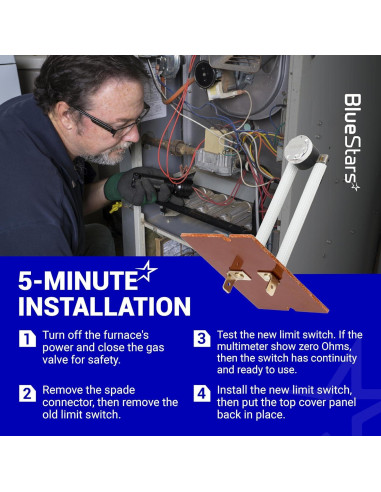 BlueStars

5-MINUTE INSTALLATION

1 Turn off the furnace's power and close the gas valve for safety.

2 Remove the spade connector, then remove the old limit switch.

3 Test the new limit switch. If the multimeter show zero Ohms, then the switch has continuity and ready to use.

4 Install the new limit switch, then put the top cover panel back in place.