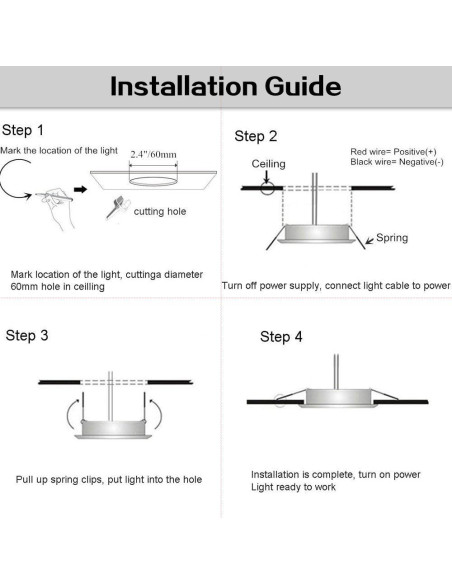 Installation Guide

Step 1

Mark the location of the light

2.4"/60mm

cutting hole

Mark location of the light, cuttinga diameter 60mm hole in ceilling

Step 2

Red wire= Positive(+)
Black wire= Negative(-)

Ceiling

Spring

Turn off power supply, connect light cable to power

Step 3

Pull up spring clips, put light into the hole

Step 4

Installation is complete, turn on power
Light ready to work