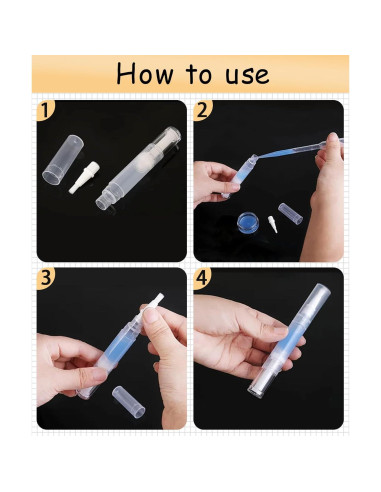 How to use

1

2

3

4