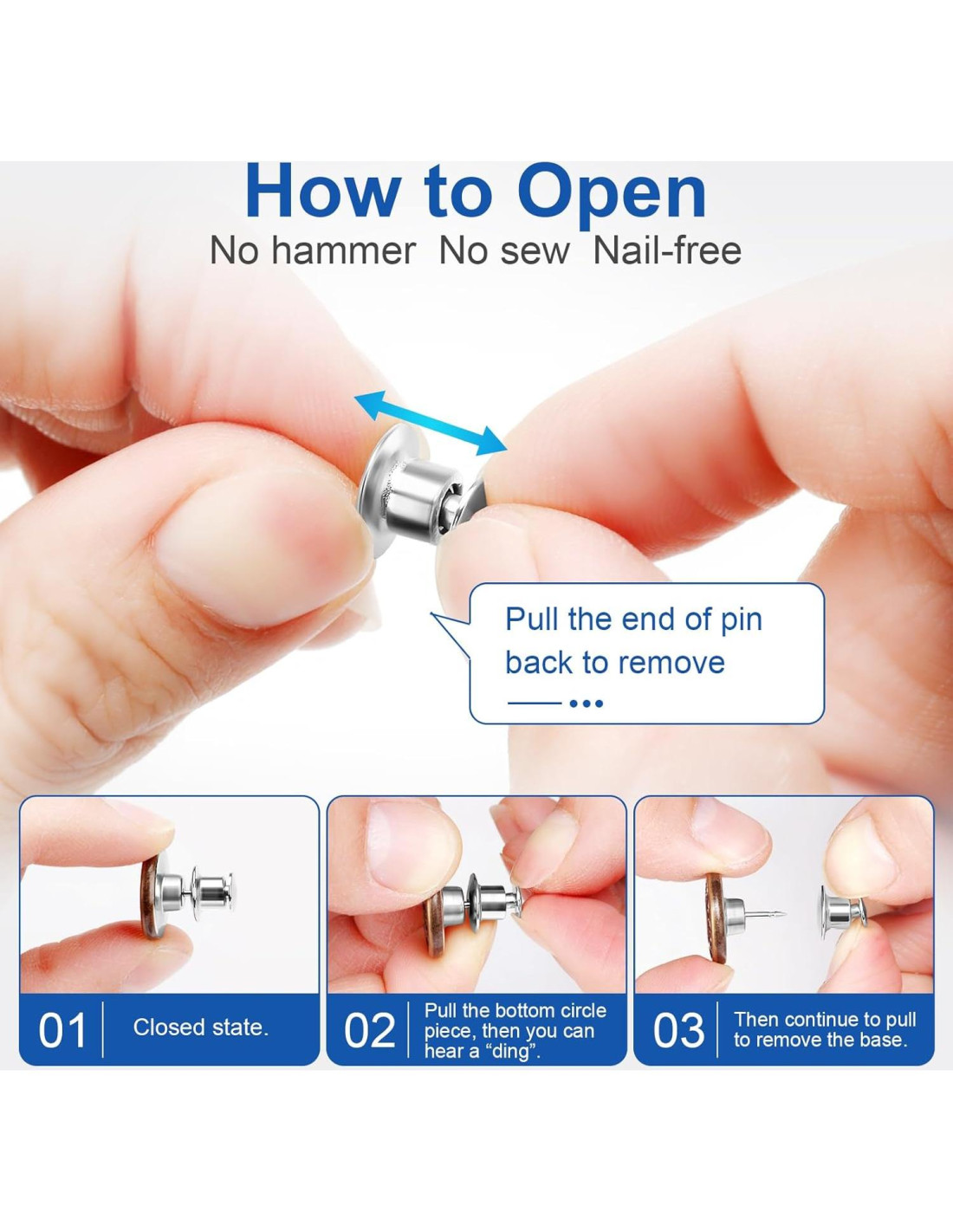 How to Open
No hammer No sew Nail-free

Pull the end of pin back to remove

01 Closed state.

02 Pull the bottom circle piece, then you can hear a “ding”.

03 Then continue to pull to remove the base.