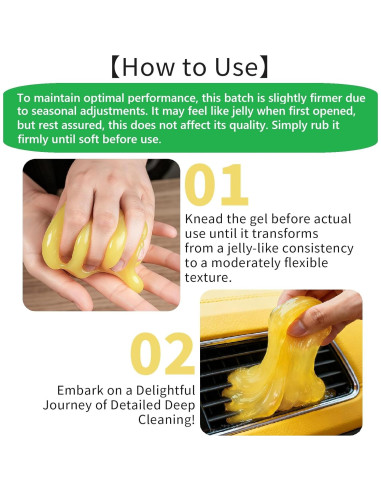 【How to Use】

To maintain optimal performance, this batch is slightly firmer due to seasonal adjustments. It may feel like jelly when first opened, but rest assured, this does not affect its quality. Simply rub it firmly until soft before use.

01

Knead the gel before actual use until it transforms from a jelly-like consistency to a moderately flexible texture.

02

Embark on a Delightful Journey of Detailed Deep Cleaning!