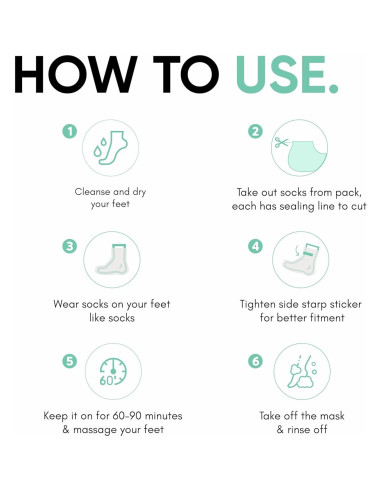 HOW TO USE.

1

Cleanse and dry your feet

2

Take out socks from pack, each has sealing line to cut

3

Wear socks on your feet like socks

4

Tighten side starp sticker for better fitment

5

60'

Keep it on for 60-90 minutes & massage your feet

6

Take off the mask & rinse off