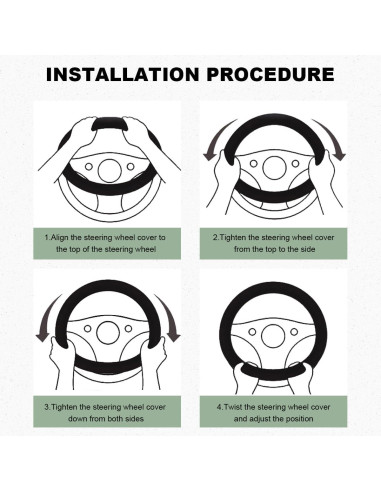 INSTALLATION PROCEDURE

1.Align the steering wheel cover to the top of the steering wheel

2.Tighten the steering wheel cover from the top to the side

3.Tighten the steering wheel cover down from both sides

4.Twist the steering wheel cover and adjust the position