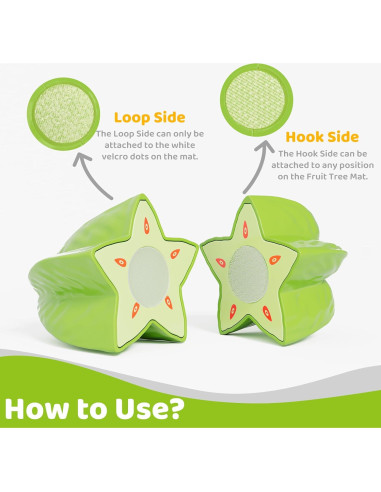 Loop Side
The Loop Side can only be attached to the white velcro dots on the mat.

Hook Side
The Hook Side can be attached to any position on the Fruit Tree Mat.

How to Use?