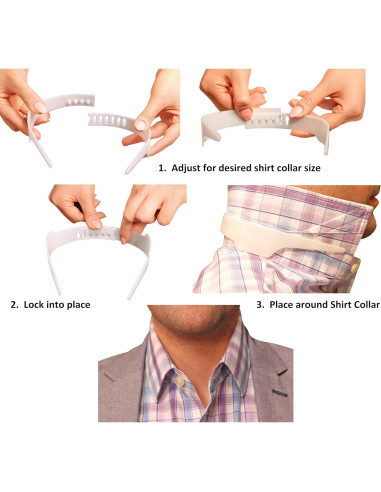 1. Adjust for desired shirt collar size

2. Lock into place

3. Place around Shirt Collar