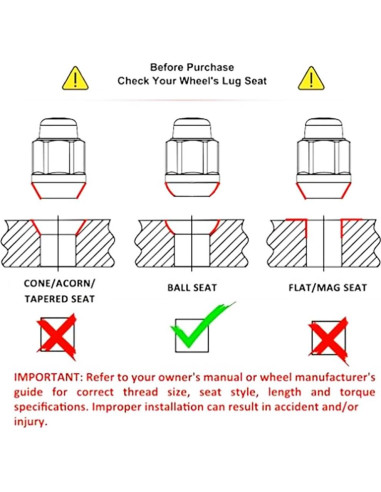 Before Purchase
Check Your Wheel's Lug Seat

CONE/ACORN/ TAPERED SEAT

BALL SEAT

FLAT/MAG SEAT

IMPORTANT: Refer to your owner's manual or wheel manufacturer's guide for correct thread size, seat style, length and torque specifications. Improper installation can result in accident and/or injury.