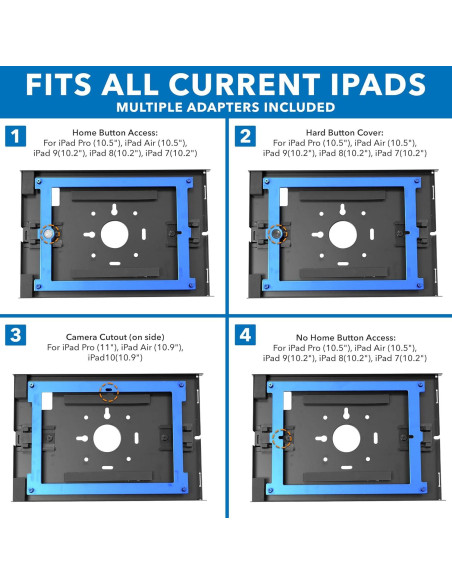 FITS ALL CURRENT IPADS
MULTIPLE ADAPTERS INCLUDED

1
Home Button Access:
For iPad Pro (10.5"), iPad Air (10.5"), iPad 9(10.2"), iPad 8(10.2"), iPad 7(10.2")

2
Hard Button Cover:
For iPad Pro (10.5"), iPad Air (10.5"), iPad 9(10.2"), iPad 8(10.2"), iPad 7(10.2")

3
Camera Cutout (on side)
For iPad Pro (11"), iPad Air (10.9"), iPad10(10.9")

4
No Home Button Access:
For iPad Pro (10.5"), iPad Air (10.5"), iPad 9(10.2"), iPad 8(10.2"), iPad 7(10.2")