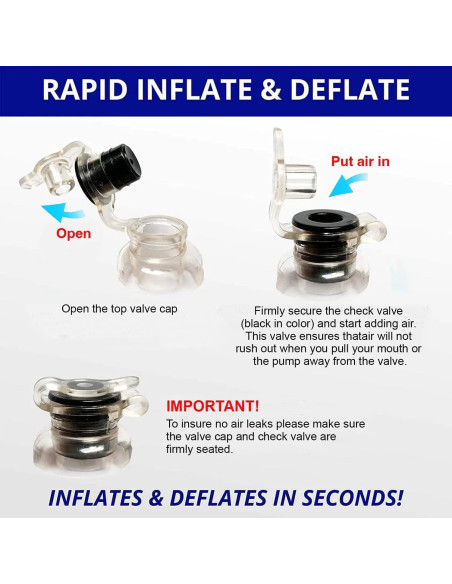 RAPID INFLATE & DEFLATE

Open

Open the top valve cap

Put air in

Firmly secure the check valve (black in color) and start adding air. This valve ensures thatair will not rush out when you pull your mouth or the pump away from the valve.

IMPORTANT!

To insure no air leaks please make sure the valve cap and check valve are firmly seated.

INFLATES & DEFLATES IN SECONDS!