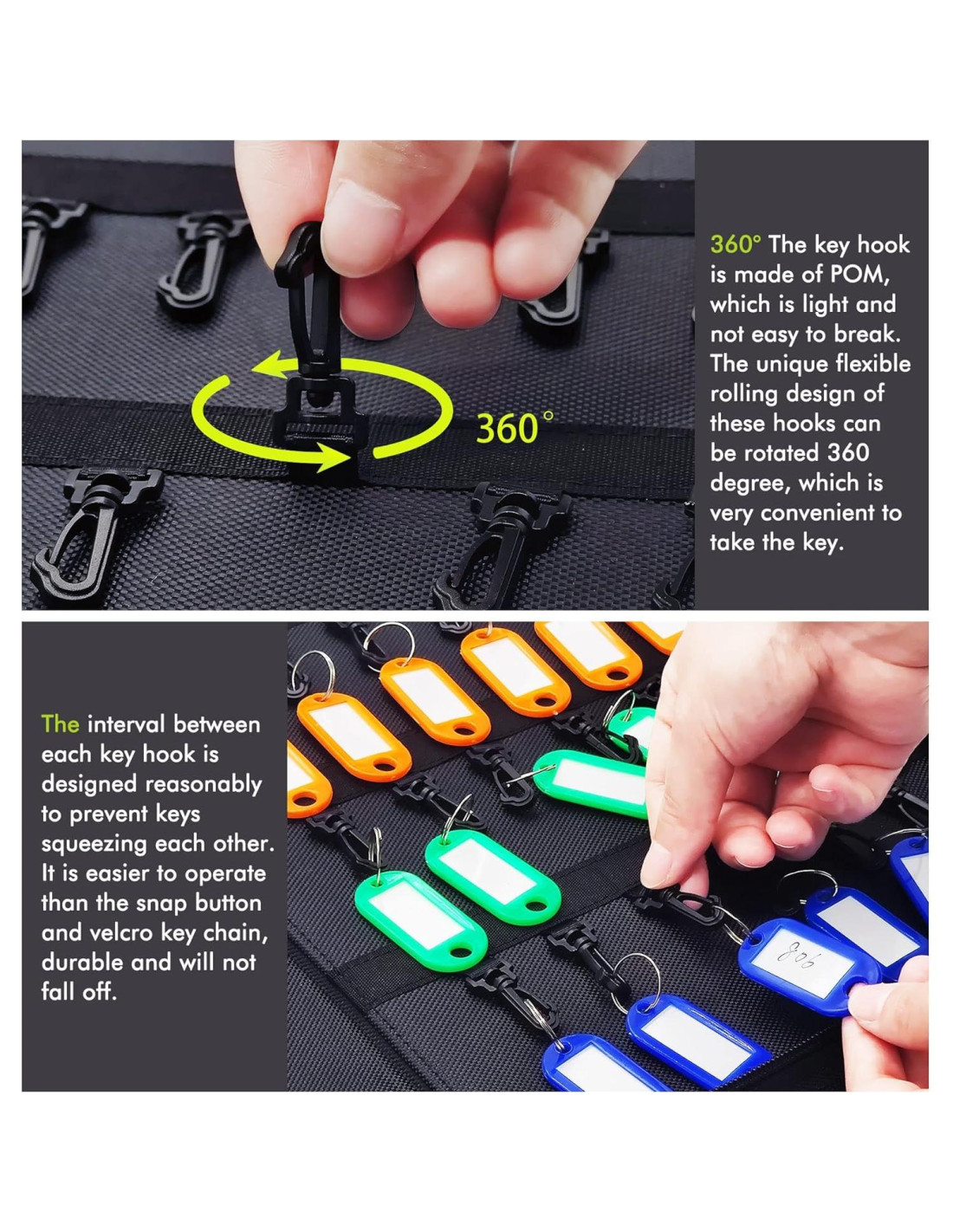 360°

360° The key hook is made of POM, which is light and not easy to break. The unique flexible rolling design of these hooks can be rotated 360 degree, which is very convenient to take the key.

The interval between each key hook is designed reasonably to prevent keys squeezing each other. It is easier to operate than the snap button and velcro key chain, durable and will not fall off.

806