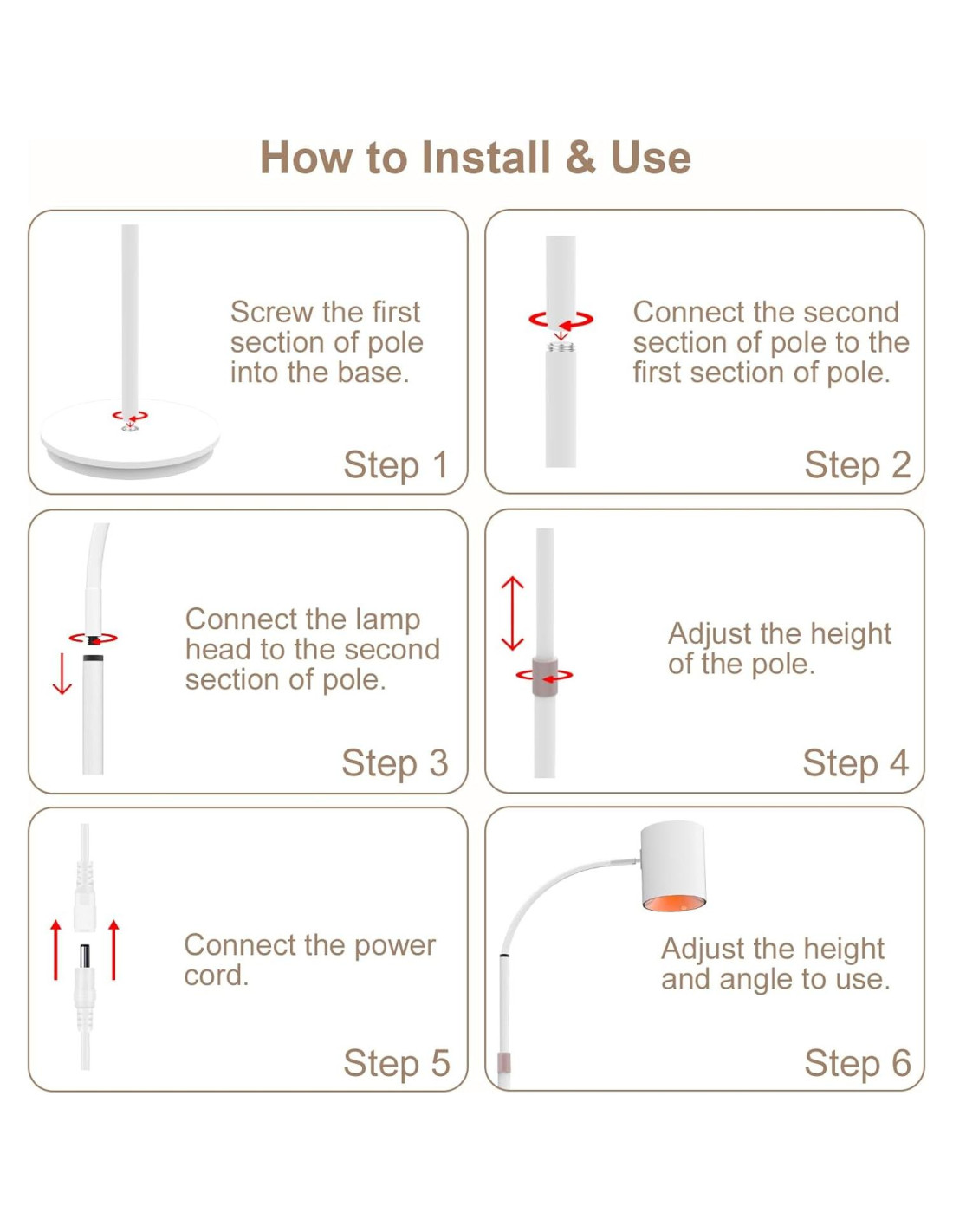 How to Install & Use

Screw the first section of pole into the base.

Step 1

Connect the second section of pole to the first section of pole.

Step 2

Connect the lamp head to the second section of pole.

Step 3

Adjust the height of the pole.

Step 4

Connect the power cord.

Step 5

Adjust the height and angle to use.

Step 6