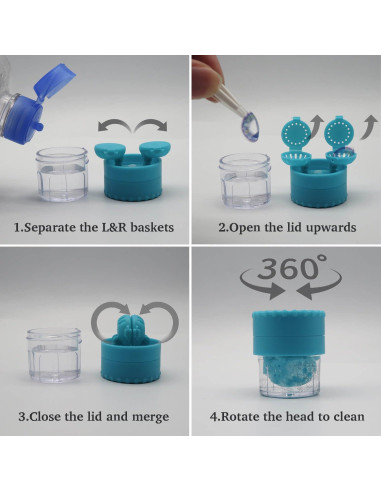 1.Separate the L&R baskets

2.Open the lid upwards

3.Close the lid and merge

360°

4.Rotate the head to clean